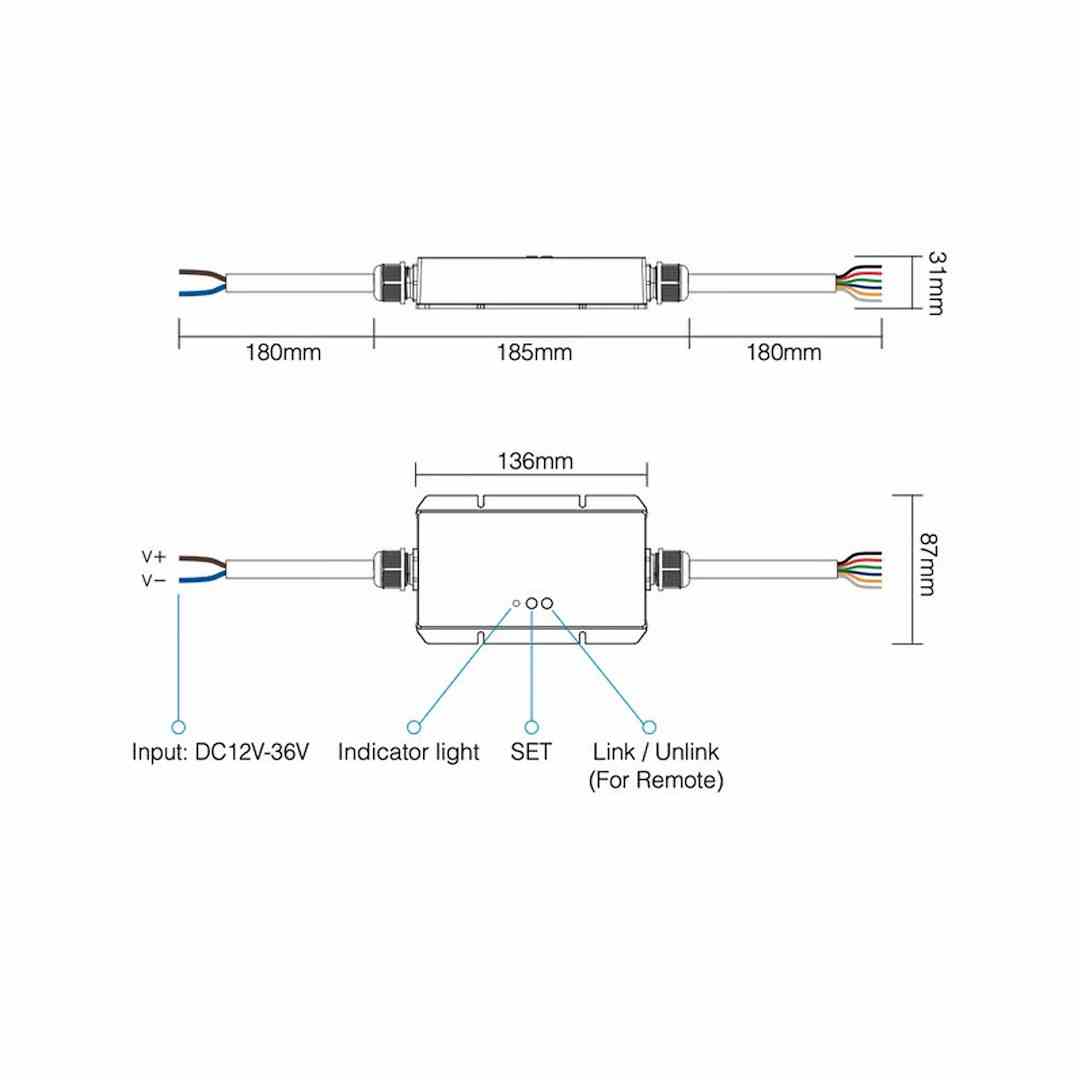 31mm

180mm 185mm 180mm

136mm

87mm

V+
V−

Input: DC12V-36V
Indicator light
SET
Link / Unlink
(For Remote)